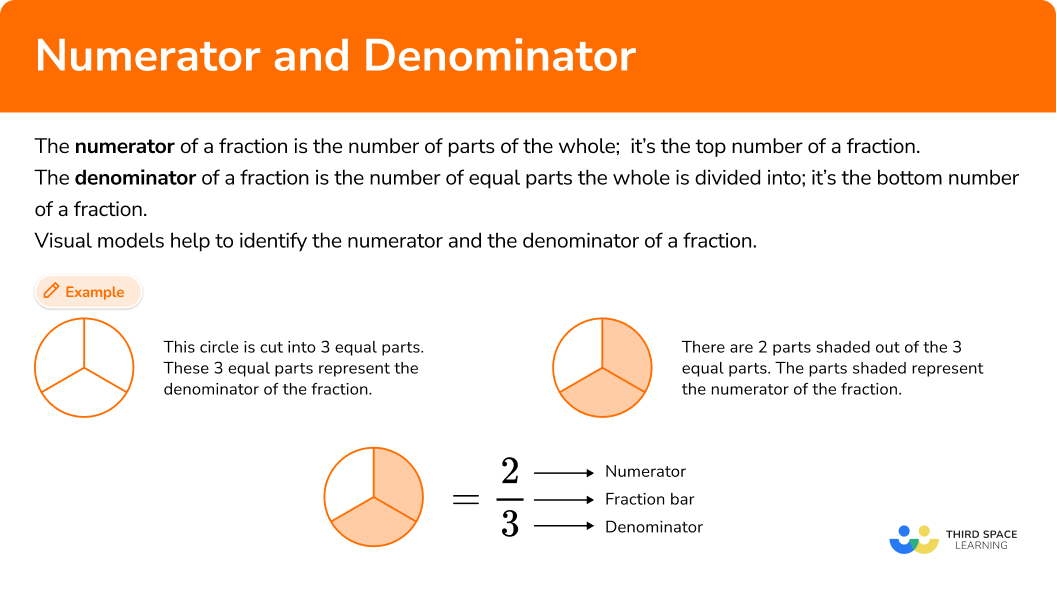 Numerator and Denominator

The **numerator** of a fraction is the number of parts of the whole; it's the top number of a fraction.
The **denominator** of a fraction is the number of equal parts the whole is divided into; it's the bottom number of a fraction.
Visual models help to identify the numerator and the denominator of a fraction.

Example

This circle is cut into 3 equal parts. These 3 equal parts represent the denominator of the fraction.

There are 2 parts shaded out of the 3 equal parts. The parts shaded represent the numerator of the fraction.

$= \frac{2}{3}$

Numerator
Fraction bar
Denominator

THIRD SPACE LEARNING